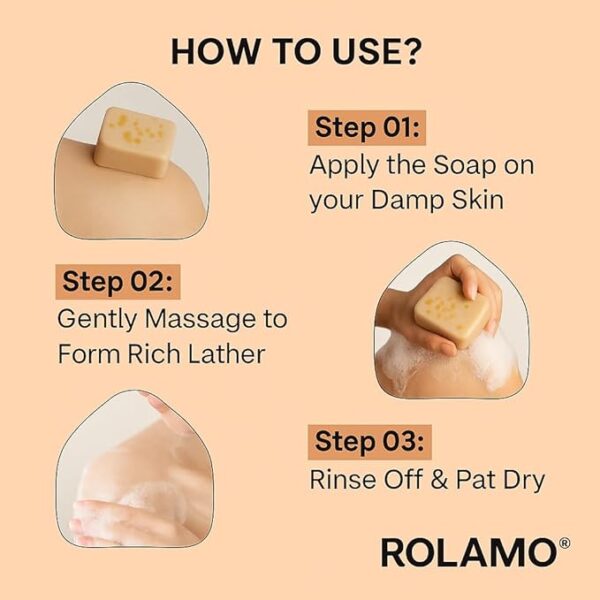 HOW TO USE?

Step 01:
Apply the Soap on your Damp Skin

Step 02:
Gently Massage to Form Rich Lather

Step 03:
Rinse Off & Pat Dry

ROLAMO®